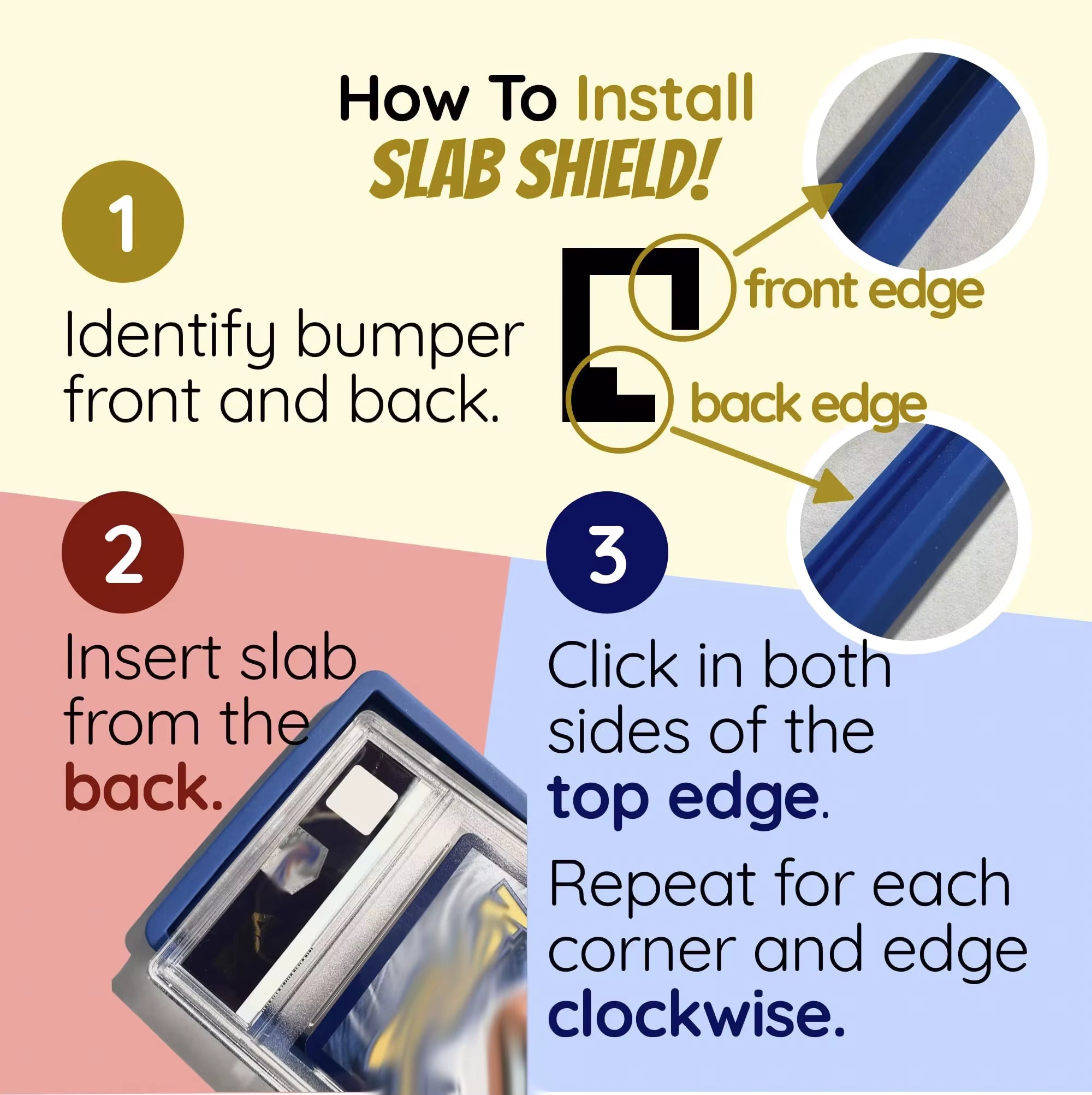 How To Install
SLAB SHIELD!

1

Identify bumper front and back.

front edge

back edge

2

Insert slab from the back.

3

Click in both sides of the top edge.

Repeat for each corner and edge clockwise.